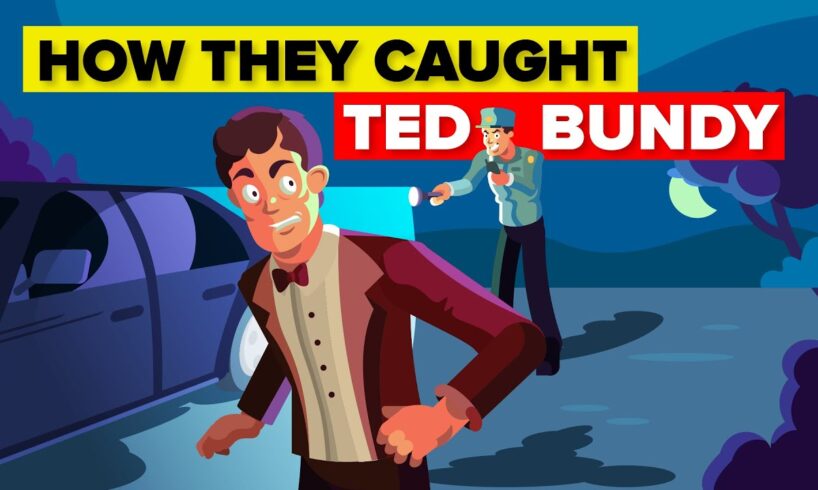 HOW THEY CAUGHT
TED BUNDY